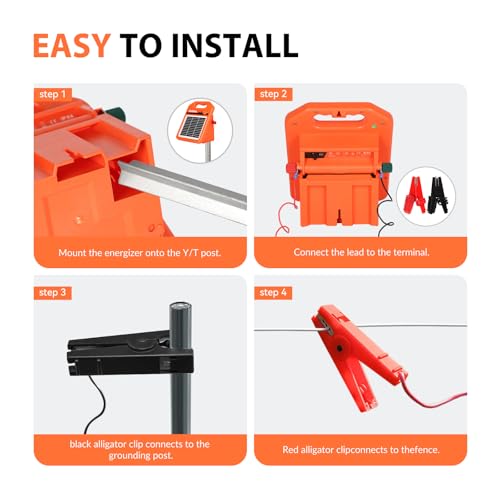 EASY TO INSTALL

step 1

Mount the energizer onto the Y/T post.

step 2

Connect the lead to the terminal.

step 3

black alligator clip connects to the grounding post.

step 4

Red alligator clipconnects to thefence.