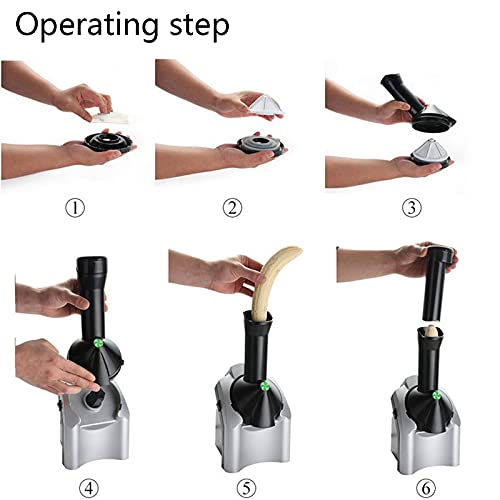 Operating step

①

②

③

④

⑤

⑥