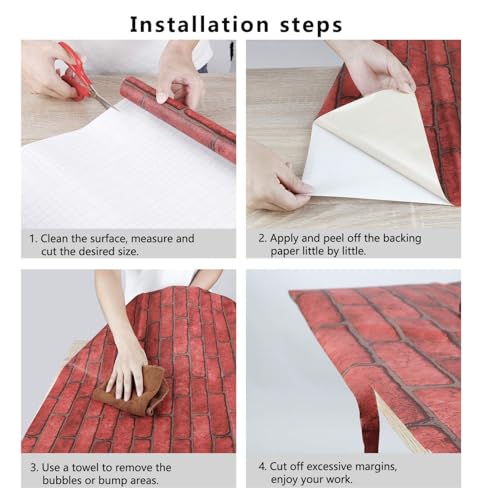 Installation steps

1. Clean the surface, measure and cut the desired size.

2. Apply and peel off the backing paper little by little.

3. Use a towel to remove the bubbles or bump areas.

4. Cut off excessive margins, enjoy your work.