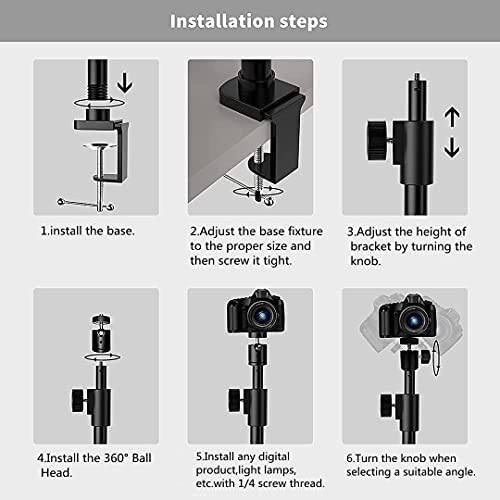 Installation steps

1.install the base.

2.Adjust the base fixture to the proper size and then screw it tight.

3.Adjust the height of bracket by turning the knob.

4.Install the 360° Ball Head.

5.Install any digital product,light lamps, etc.with 1/4 screw thread.

6.Turn the knob when selecting a suitable angle.