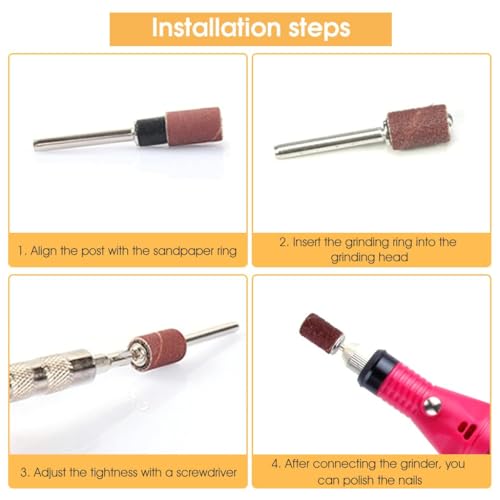 Installation steps

1. Align the post with the sandpaper ring

2. Insert the grinding ring into the grinding head

3. Adjust the tightness with a screwdriver

4. After connecting the grinder, you can polish the nails