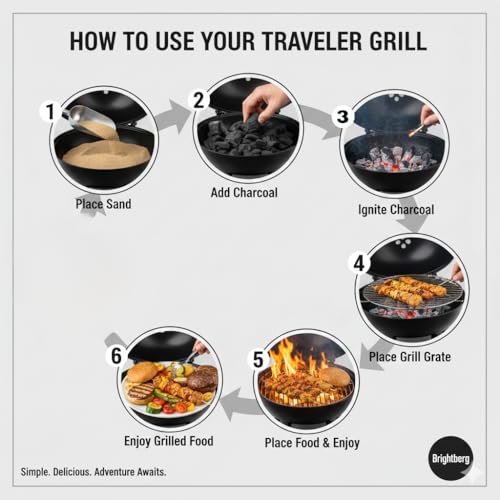 HOW TO USE YOUR TRAVELER GRILL

1
Place Sand

2
Add Charcoal

3
Ignite Charcoal

4
Place Grill Grate

5
Place Food & Enjoy

6
Enjoy Grilled Food

Simple. Delicious. Adventure Awaits.

Brightberg