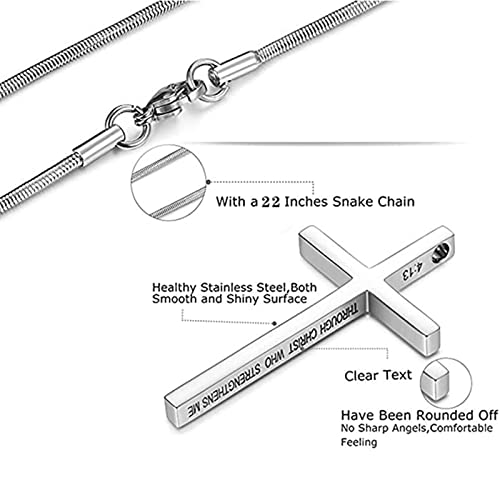 With a 22 Inches Snake Chain

Healthy Stainless Steel,Both Smooth and Shiny Surface

4:13

THROUGH CHRIST WHO STRENGTHENS ME

Clear Text

Have Been Rounded Off
No Sharp Angels,Comfortable Feeling