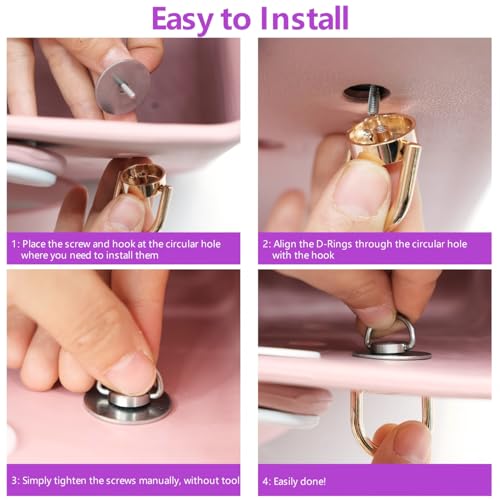 Easy to Install

1: Place the screw and hook at the circular hole where you need to install them

2: Align the D-Rings through the circular hole with the hook

3: Simply tighten the screws manually, without tool

4: Easily done!