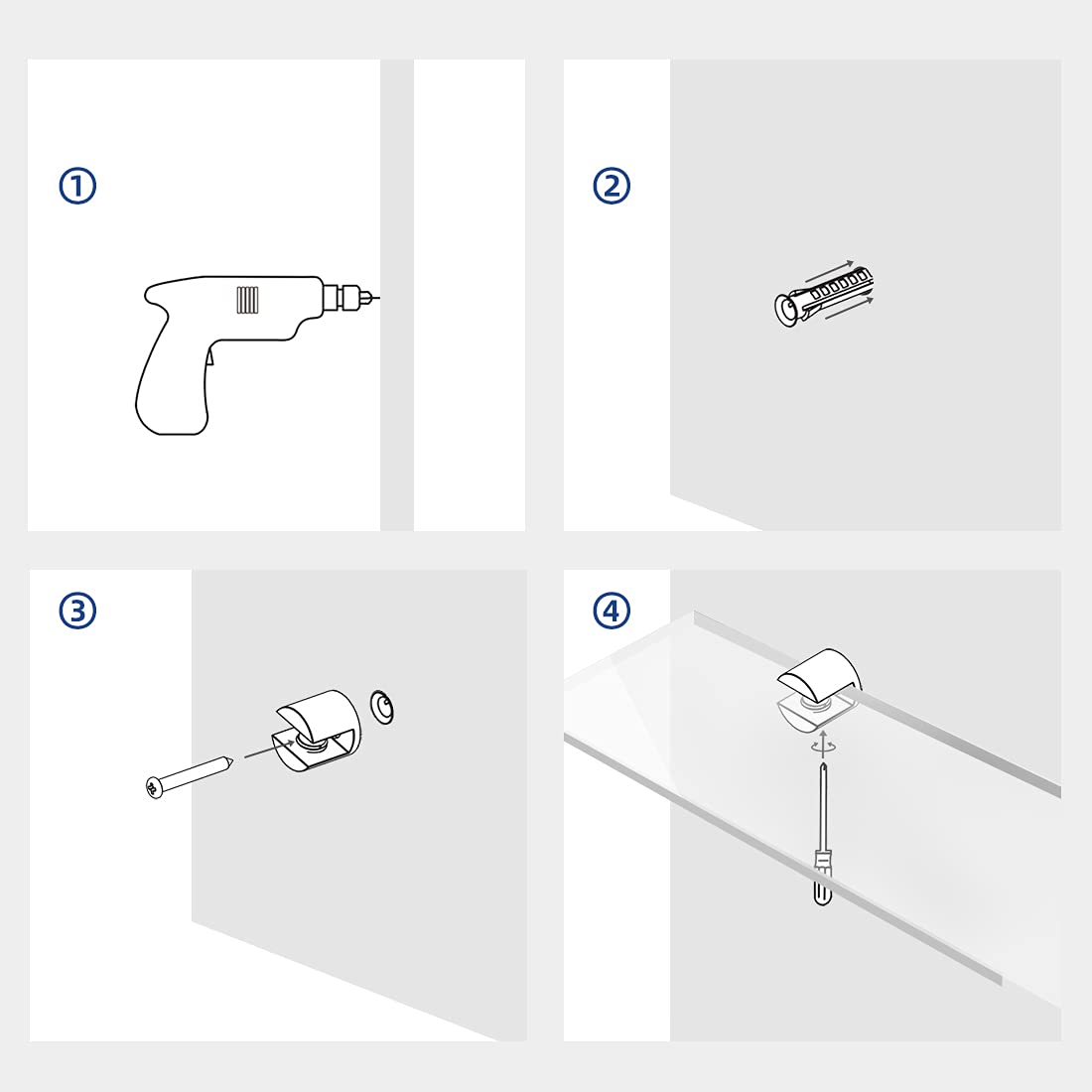 ①

②

③

④