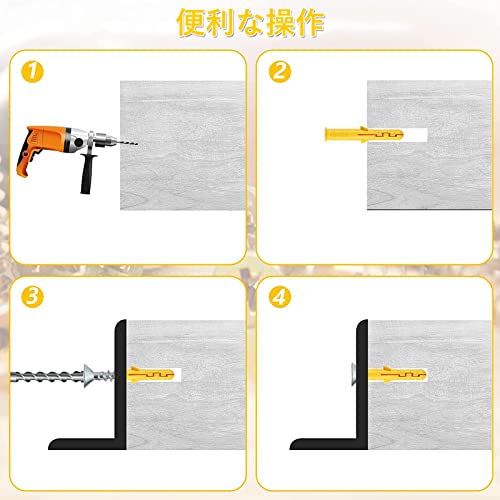 便利な操作

1

2

3

4