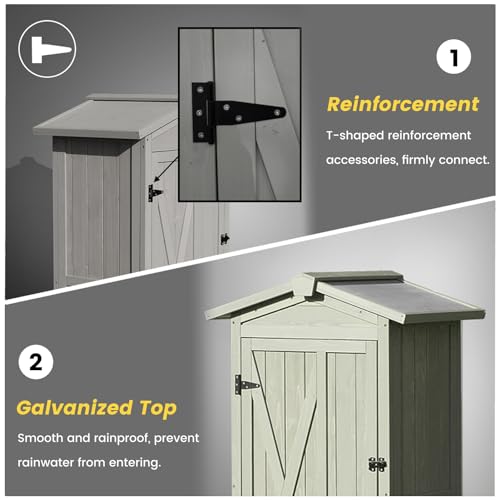 1

Reinforcement

T-shaped reinforcement accessories, firmly connect.

2

Galvanized Top

Smooth and rainproof, prevent rainwater from entering.