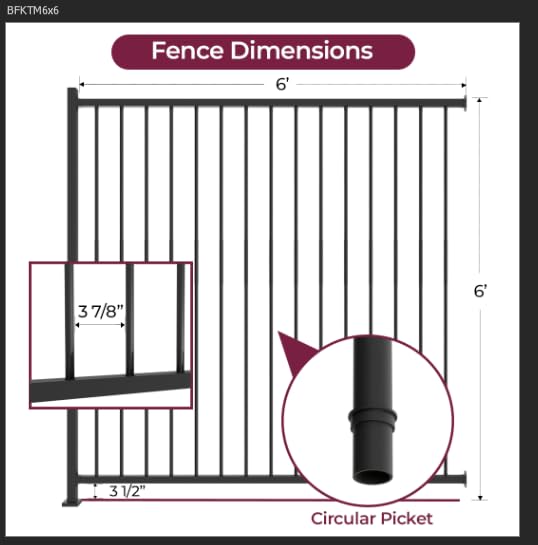 BFKTM6x6

Fence Dimensions

6'

6'

3 7/8"

3 1/2"

Circular Picket