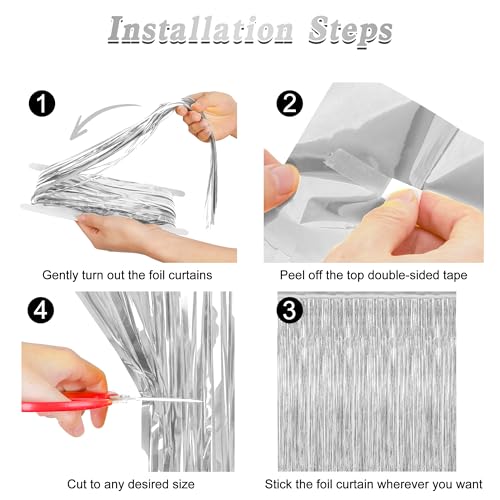 Installation Steps

1

Gently turn out the foil curtains

2

Peel off the top double-sided tape

4

Cut to any desired size

3

Stick the foil curtain wherever you want