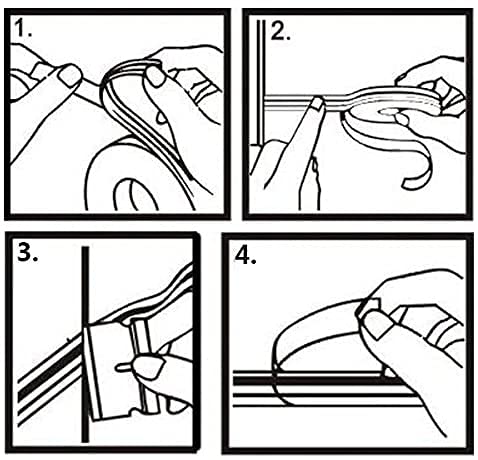 1.

2.

3.

4.