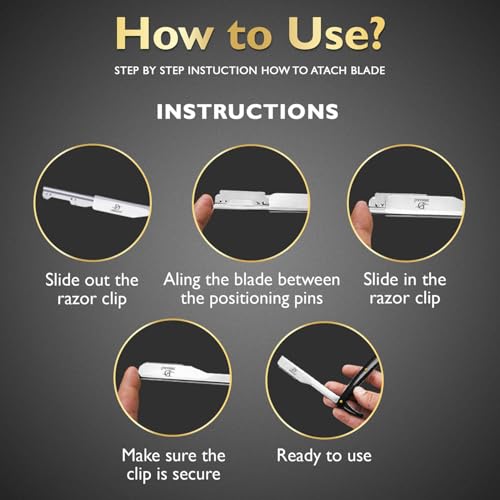 How to Use?

STEP BY STEP INSTUCTION HOW TO ATACH BLADE

INSTRUCTIONS

Slide out the razor clip

Aling the blade between the positioning pins

Slide in the razor clip

Make sure the clip is secure

Ready to use