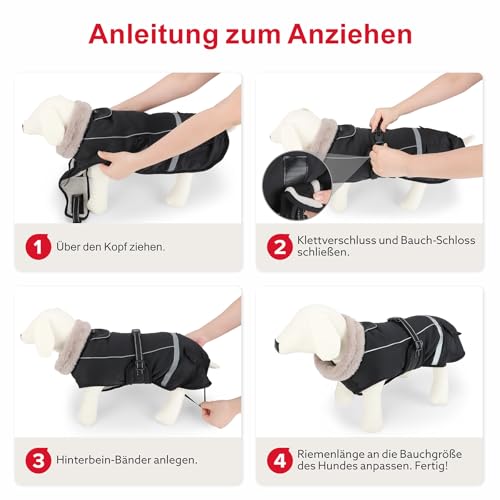 Anleitung zum Anziehen

1 Über den Kopf ziehen.

2 Klettverschluss und Bauch-Schloss schließen.

3 Hinterbein-Bänder anlegen.

4 Riemenlänge an die Bauchgröße des Hundes anpassen. Fertig!