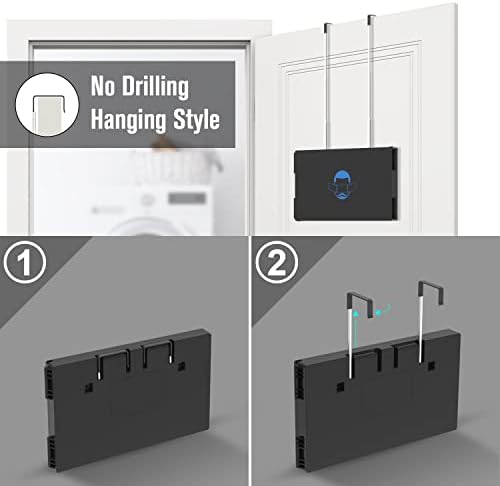 No Drilling
Hanging Style

1

2