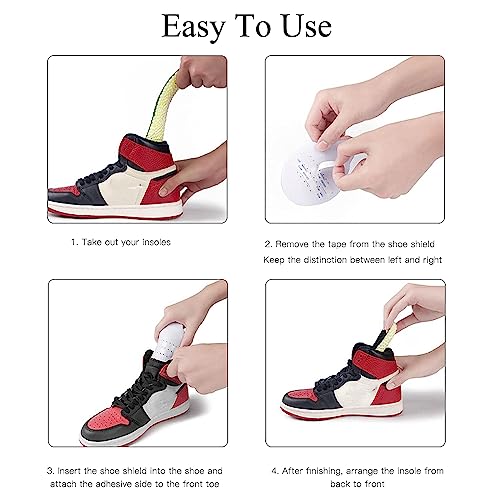 Easy To Use

1. Take out your insoles

2. Remove the tape from the shoe shield
Keep the distinction between left and right

3. Insert the shoe shield into the shoe and attach the adhesive side to the front toe

4. After finishing, arrange the insole from back to front