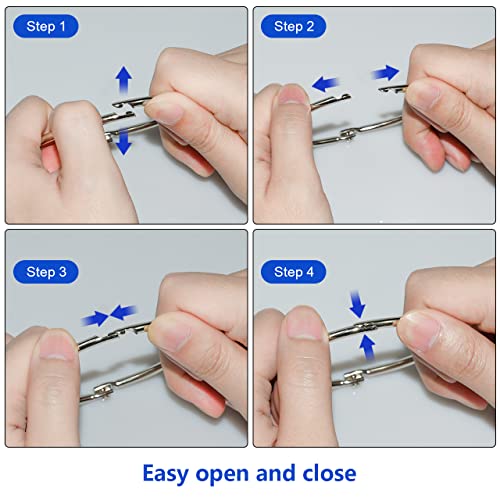 Step 1

Step 2

Step 3

Step 4

Easy open and close