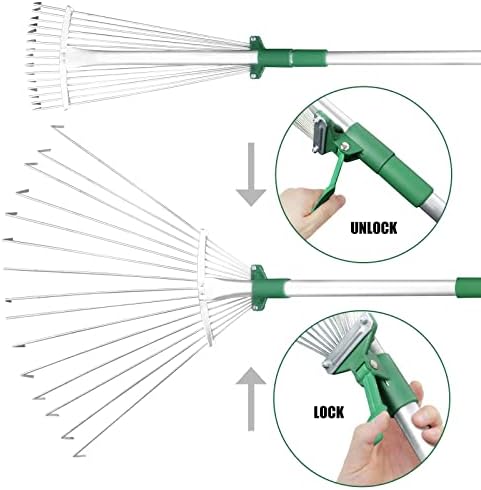 UNLOCK

LOCK