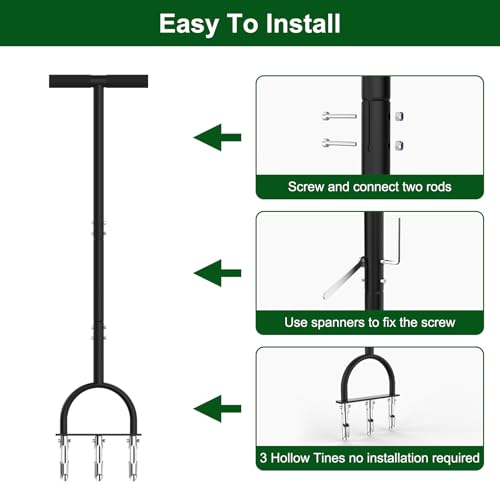 Easy To Install

Screw and connect two rods

Use spanners to fix the screw

3 Hollow Tines no installation required