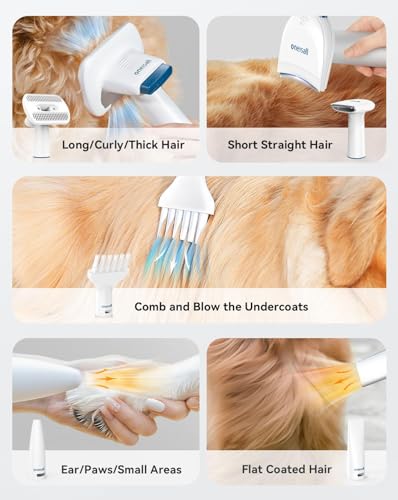 oneisall

Long/Curly/Thick Hair

oneisall

Short Straight Hair

Comb and Blow the Undercoats

Ear/Paws/Small Areas

Flat Coated Hair