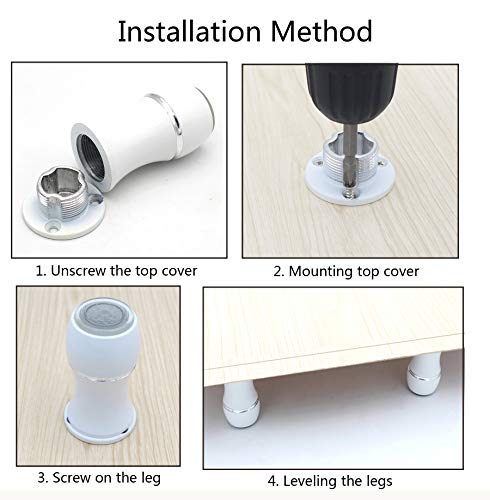 Installation Method

1. Unscrew the top cover

2. Mounting top cover

3. Screw on the leg

4. Leveling the legs