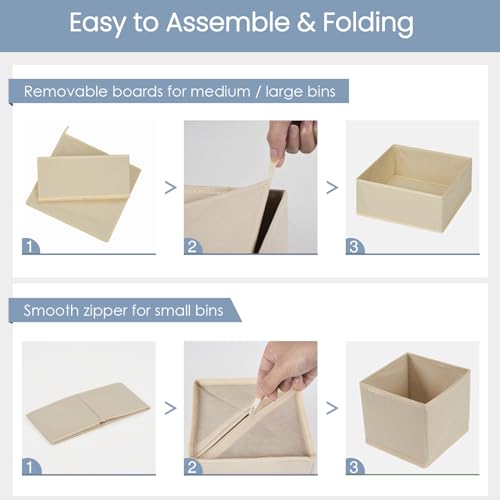 Easy to Assemble & Folding

Removable boards for medium / large bins

1 > 2 > 3

Smooth zipper for small bins

1 > 2 > 3