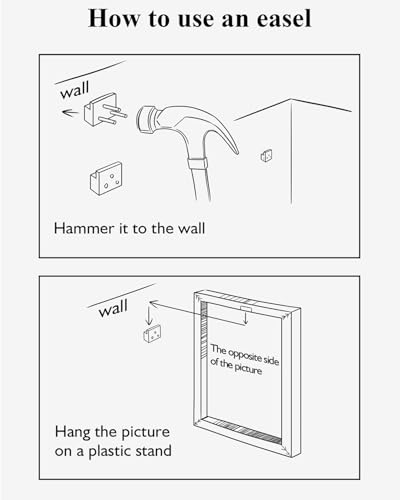 How to use an easel

wall

Hammer it to the wall

wall

The opposite side of the picture

Hang the picture on a plastic stand