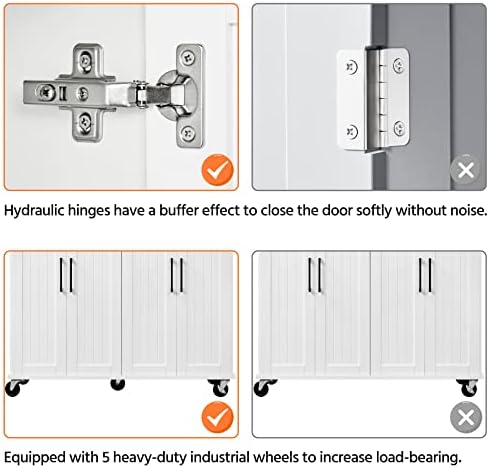 Hydraulic hinges have a buffer effect to close the door softly without noise.

Equipped with 5 heavy-duty industrial wheels to increase load-bearing.