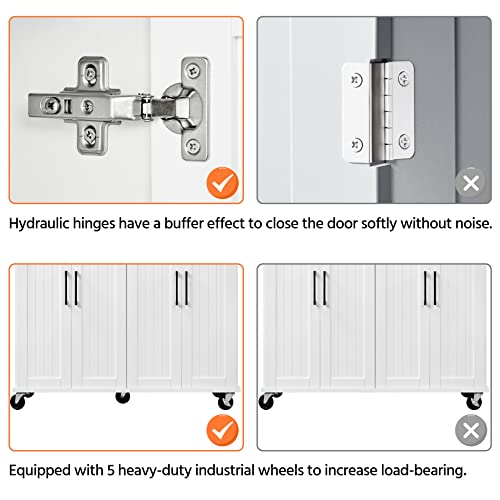 Hydraulic hinges have a buffer effect to close the door softly without noise.

Equipped with 5 heavy-duty industrial wheels to increase load-bearing.