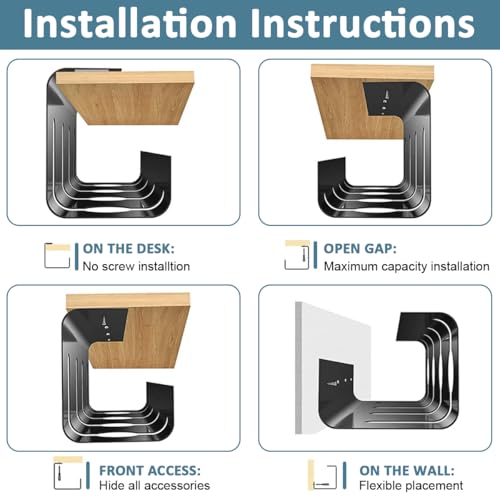 Installation Instructions

ON THE DESK:
No screw installtion

OPEN GAP:
Maximum capacity installation

FRONT ACCESS:
Hide all accessories

ON THE WALL:
Flexible placement