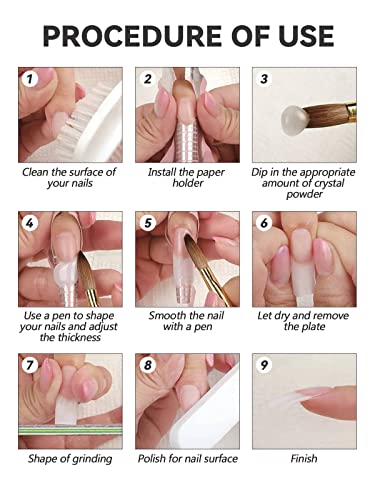 PROCEDURE OF USE

1
Clean the surface of your nails

2
Install the paper holder

3
Dip in the appropriate amount of crystal powder

4
Use a pen to shape your nails and adjust the thickness

5
Smooth the nail with a pen

6
Let dry and remove the plate

7
Shape of grinding

8
Polish for nail surface

9
Finish