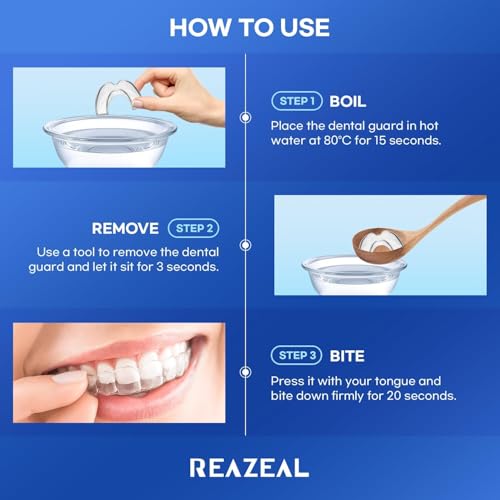 HOW TO USE

STEP 1 BOIL

Place the dental guard in hot water at 80°C for 15 seconds.

REMOVE STEP 2

Use a tool to remove the dental guard and let it sit for 3 seconds.

STEP 3 BITE

Press it with your tongue and bite down firmly for 20 seconds.

REAZEAL