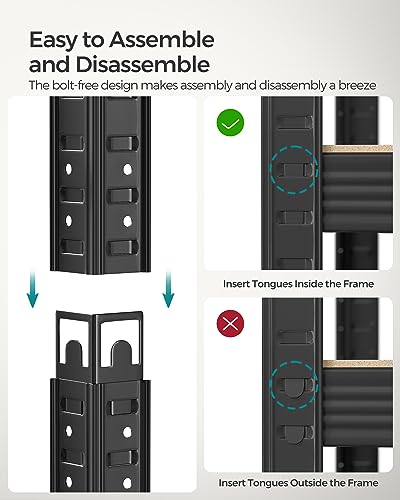 Easy to Assemble and Disassemble

The bolt-free design makes assembly and disassembly a breeze

Insert Tongues Inside the Frame

Insert Tongues Outside the Frame