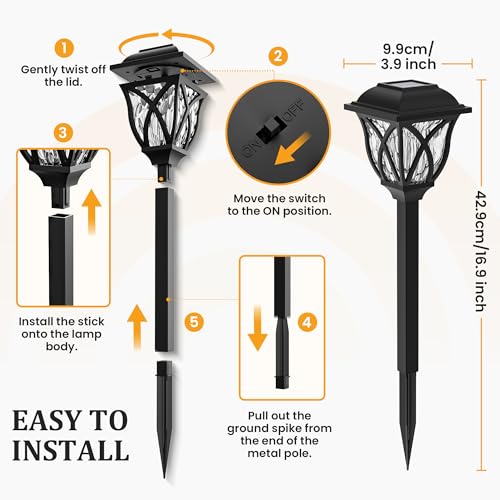 1

Gently twist off the lid.

2

ON OFF

Move the switch to the ON position.

9.9cm/ 3.9 inch

42.9cm/16.9 inch

3

Install the stick onto the lamp body.

5

4

Pull out the ground spike from the end of the metal pole.

EASY TO INSTALL