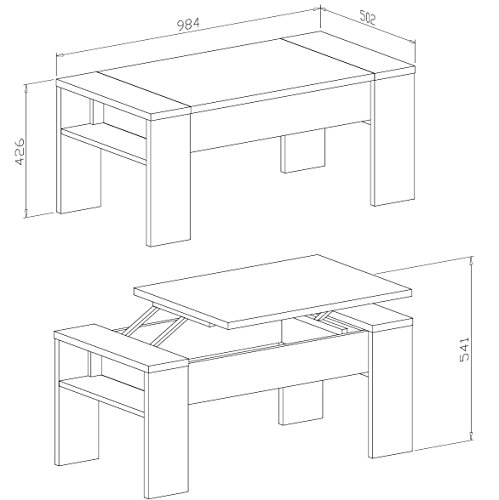 984
502
426
541