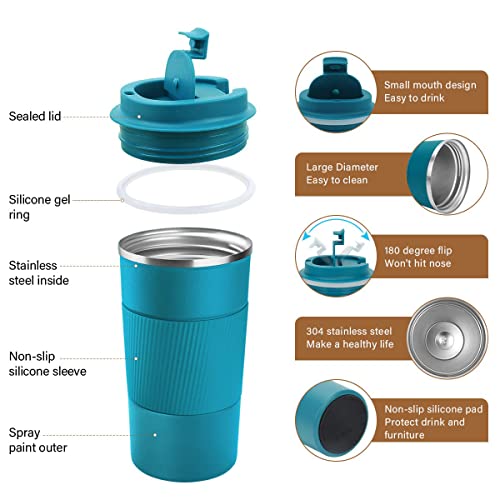 Sealed lid

Silicone gel ring

Stainless steel inside

Non-slip silicone sleeve

Spray paint outer

Small mouth design
Easy to drink

Large Diameter
Easy to clean

180 degree flip
Won't hit nose

304 stainless steel
Make a healthy life

Non-slip silicone pad
Protect drink and furniture