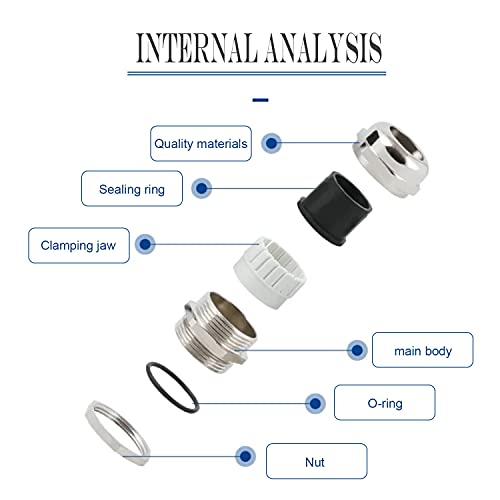 INTERNAL ANALYSIS

Quality materials

Sealing ring

Clamping jaw

main body

O-ring

Nut