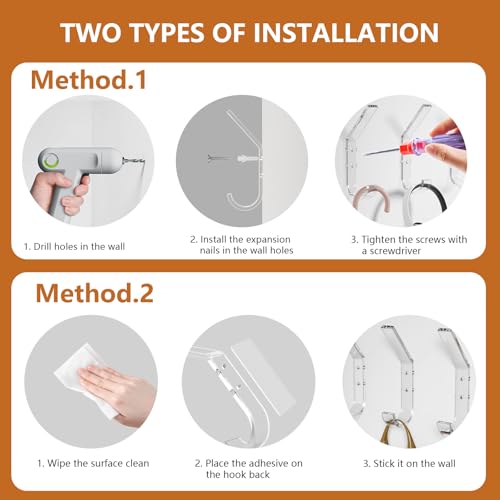 TWO TYPES OF INSTALLATION

Method.1

1. Drill holes in the wall

2. Install the expansion nails in the wall holes

3. Tighten the screws with a screwdriver

Method.2

1. Wipe the surface clean

2. Place the adhesive on the hook back

3. Stick it on the wall