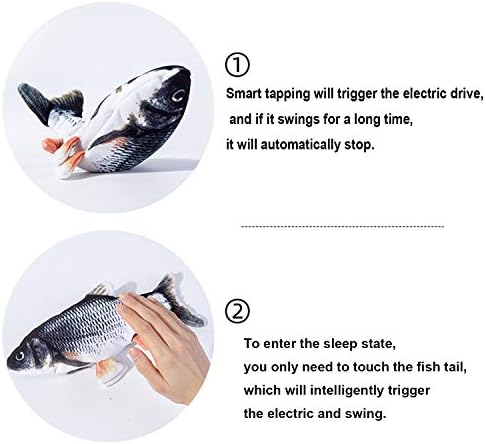 ①
Smart tapping will trigger the electric drive, and if it swings for a long time, it will automatically stop.

②
To enter the sleep state, you only need to touch the fish tail, which will intelligently trigger the electric and swing.