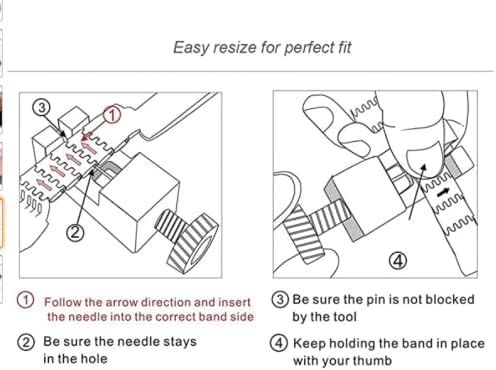 Easy resize for perfect fit

③

①

②

④

① Follow the arrow direction and insert the needle into the correct band side

② Be sure the needle stays in the hole

③ Be sure the pin is not blocked by the tool

④ Keep holding the band in place with your thumb