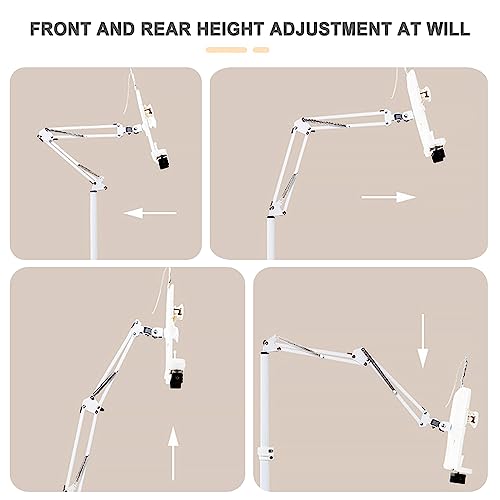 FRONT AND REAR HEIGHT ADJUSTMENT AT WILL