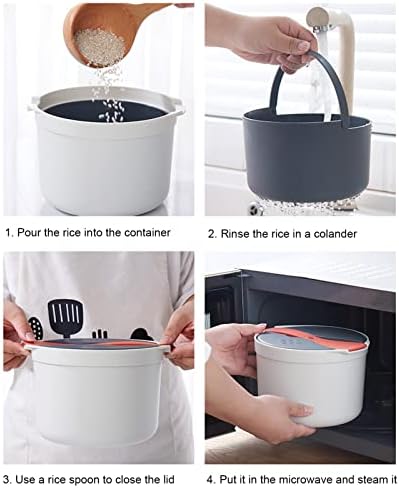 1. Pour the rice into the container

2. Rinse the rice in a colander

3. Use a rice spoon to close the lid

4. Put it in the microwave and steam it