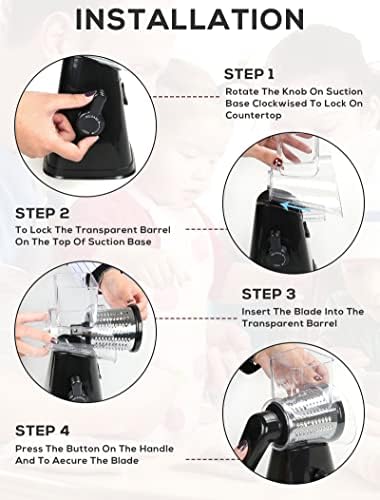 INSTALLATION

STEP 1
Rotate The Knob On Suction Base Clockwised To Lock On Countertop

STEP 2
To Lock The Transparent Barrel On The Top Of Suction Base

STEP 3
Insert The Blade Into The Transparent Barrel

STEP 4
Press The Button On The Handle And To Aecure The Blade