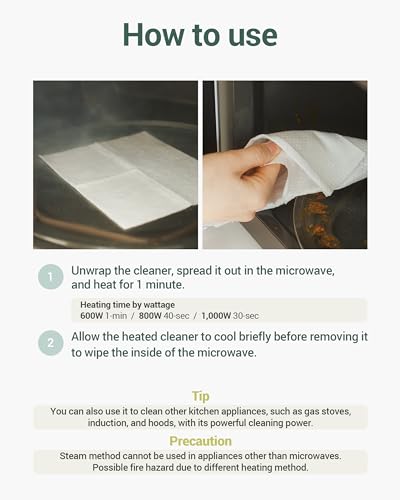 How to use

1 Unwrap the cleaner, spread it out in the microwave, and heat for 1 minute.

Heating time by wattage
600W 1-min / 800W 40-sec / 1,000W 30-sec

2 Allow the heated cleaner to cool briefly before removing it to wipe the inside of the microwave.

Tip
You can also use it to clean other kitchen appliances, such as gas stoves, induction, and hoods, with its powerful cleaning power.

Precaution
Steam method cannot be used in appliances other than microwaves. Possible fire hazard due to different heating method.