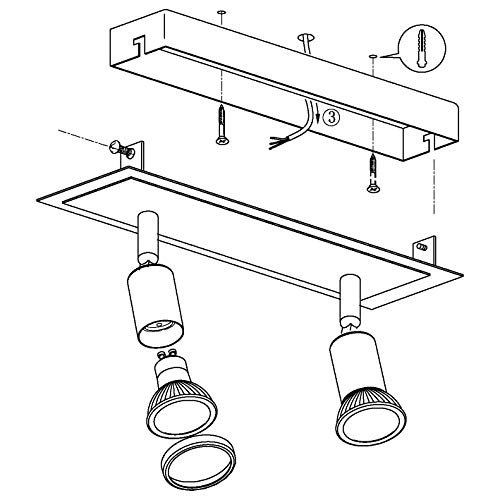 ③