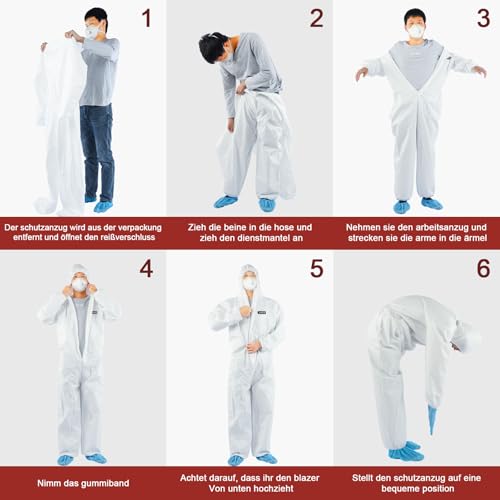 1

Der schutzanzug wird aus der verpackung entfernt und öffnet den reißverschluss

2

Zieh die beine in die hose und zieh den dienstmantel an

3

Nehmen sie den arbeitsanzug und strecken sie die arme in die ärmel

4

Nimm das gummiband

5

Achtet darauf, dass ihr den blazer Von unten hochzieht

6

Stellt den schutzanzug auf eine bequeme position