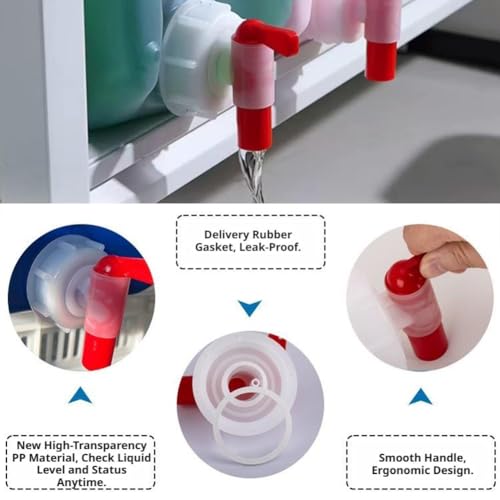 Delivery Rubber Gasket, Leak-Proof.

New High-Transparency PP Material, Check Liquid Level and Status Anytime.

Smooth Handle, Ergonomic Design.