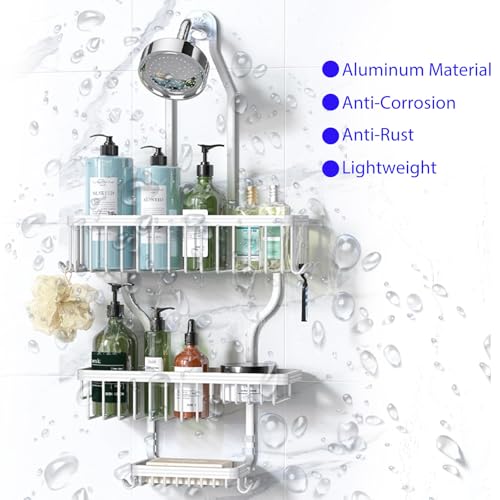 Aluminum Material
Anti-Corrosion
Anti-Rust
Lightweight