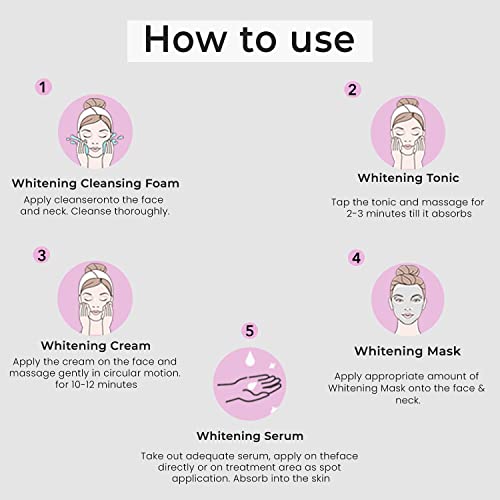 How to use

1

Whitening Cleansing Foam

Apply cleanseronto the face and neck. Cleanse thoroughly.

2

Whitening Tonic

Tap the tonic and massage for 2-3 minutes till it absorbs

3

Whitening Cream

Apply the cream on the face and massage gently in circular motion. for 10-12 minutes

4

Whitening Mask

Apply appropriate amount of Whitening Mask onto the face & neck.

5

Whitening Serum

Take out adequate serum, apply on theface directly or on treatment area as spot application. Absorb into the skin