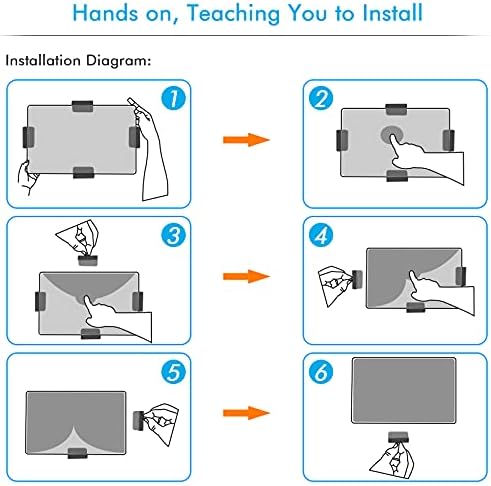 Hands on, Teaching You to Install

Installation Diagram:

1

2

3

4

5

6