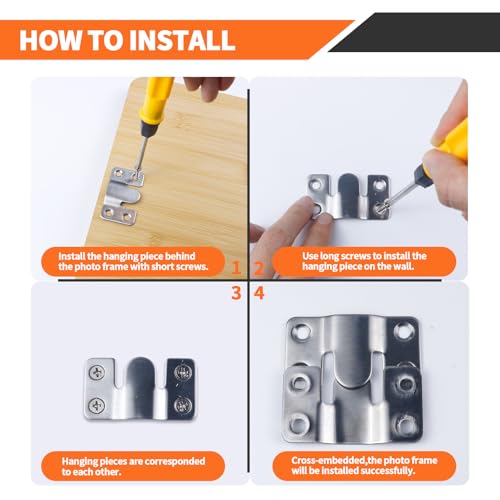 HOW TO INSTALL

Install the hanging piece behind the photo frame with short screws.

1

2

Use long screws to install the hanging piece on the wall.

3

4

Hanging pieces are corresponded to each other.

Cross-embedded,the photo frame will be installed successfully.