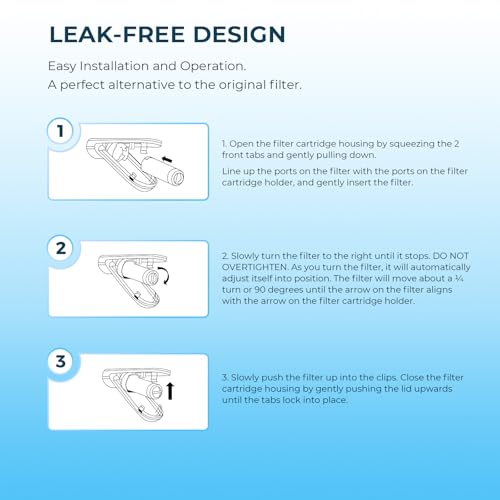 LEAK-FREE DESIGN

Easy Installation and Operation.
A perfect alternative to the original filter.

1

1. Open the filter cartridge housing by squeezing the 2 front tabs and gently pulling down.

Line up the ports on the filter with the ports on the filter cartridge holder, and gently insert the filter.

2

2. Slowly turn the filter to the right until it stops. DO NOT OVERTIGHTEN. As you turn the filter, it will automatically adjust itself into position. The filter will move about a ¼ turn or 90 degrees until the arrow on the filter aligns with the arrow on the filter cartridge holder.

3

3. Slowly push the filter up into the clips. Close the filter cartridge housing by gently pushing the lid upwards until the tabs lock into place.